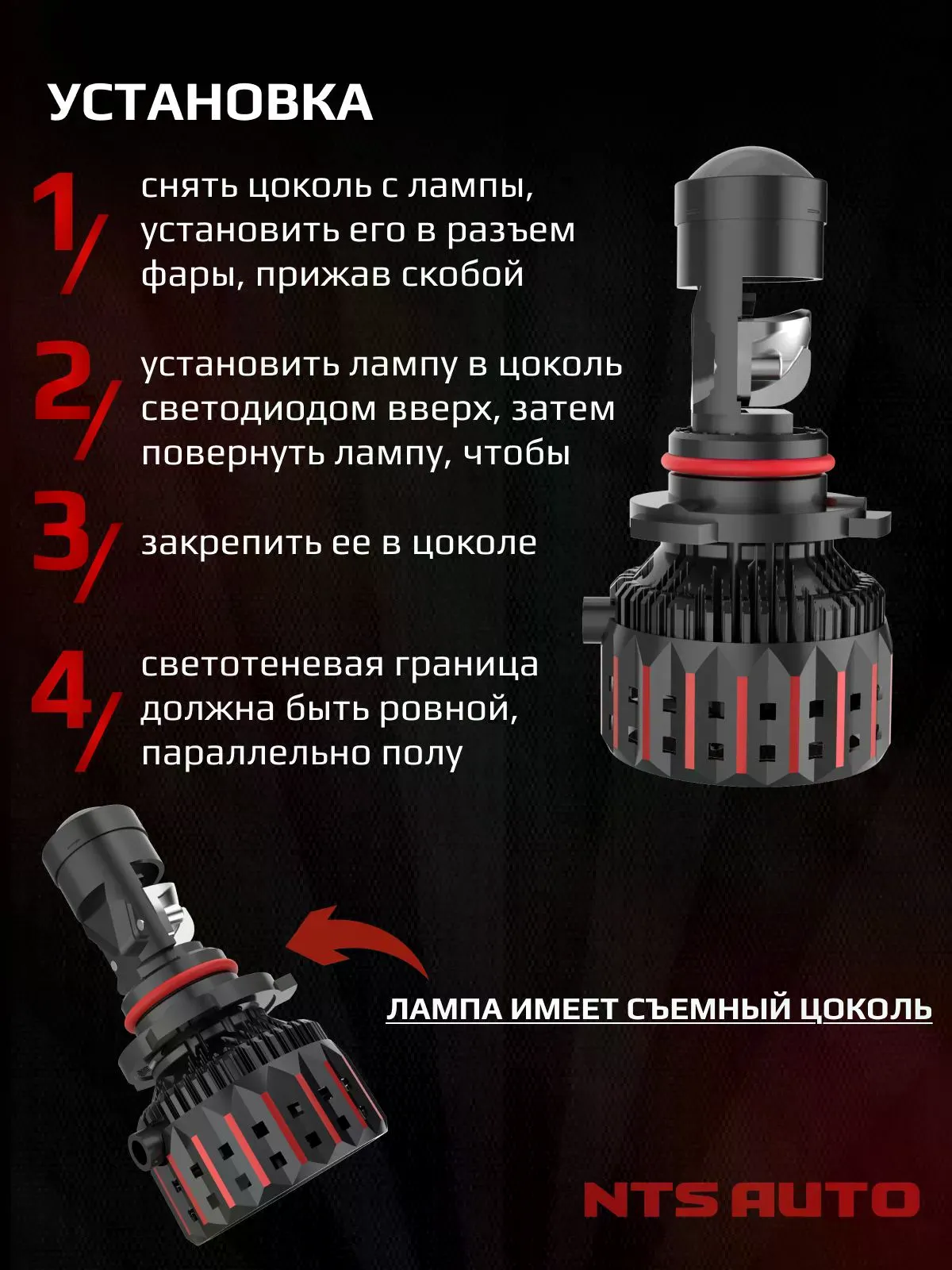 УСТАНОВКА

1/ снять цоколь с лампы, установить его в разъем фары, прижав скобой

2/ установить лампу в цоколь светодиодом вверх, затем повернуть лампу, чтобы

3/ закрепить ее в цоколе

4/ светотеневая граница должна быть ровной, параллельно полу

ЛАМПА ИМЕЕТ СЪЕМНЫЙ ЦОКОЛЬ

NTS AUTO