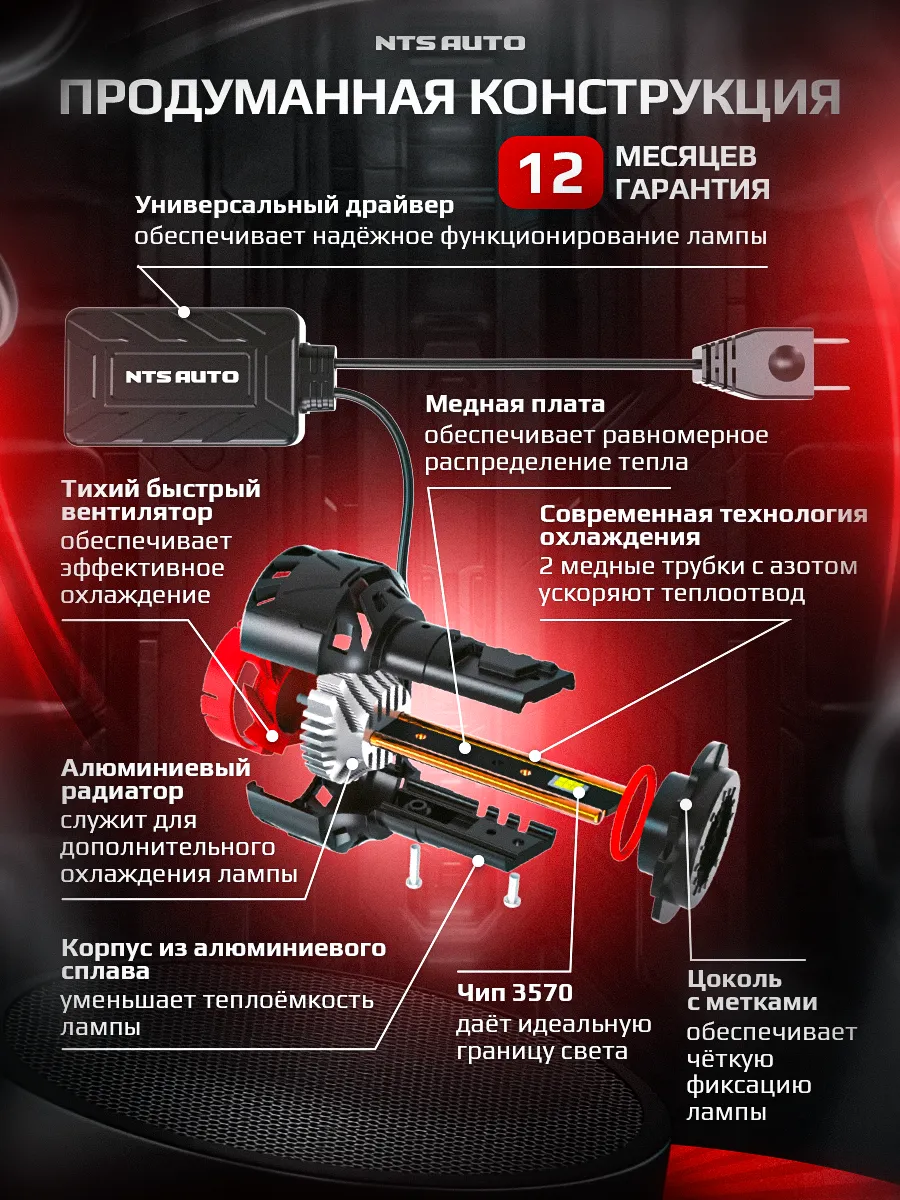 NTS AUTO

ПРОДУМАННАЯ КОНСТРУКЦИЯ

12 МЕСЯЦЕВ ГАРАНТИЯ

Универсальный драйвер
обеспечивает надёжное функционирование лампы

NTS AUTO

Медная плата
обеспечивает равномерное распределение тепла

Тихий быстрый вентилятор
обеспечивает эффективное охлаждение

Современная технология охлаждения
2 медные трубки с азотом ускоряют теплоотвод

Алюминиевый радиатор
служит для дополнительного охлаждения лампы

Корпус из алюминиевого сплава
уменьшает теплоёмкость лампы

Чип 3570
даёт идеальную границу света

Цоколь с метками
обеспечивает чёткую фиксацию лампы